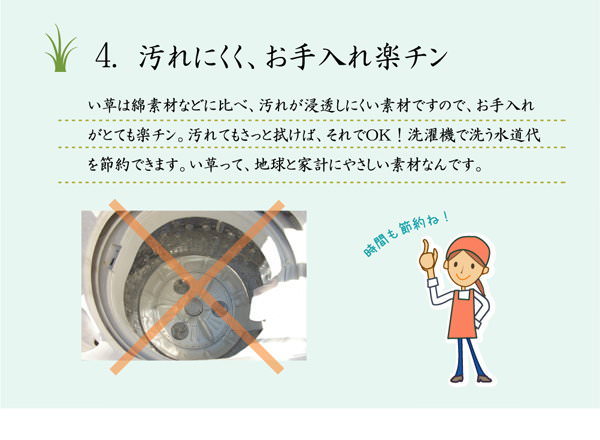 4. 汚れにくく、お手入れ楽チン

い草は綿素材などに比べ、汚れが浸透しにくい素材ですので、お手入れがとても楽チン。汚れてもさっと拭けば、それでOK！洗濯機で洗う水道代を節約できます。い草って、地球と家計にやさしい素材なんです。

時間も節約ね！