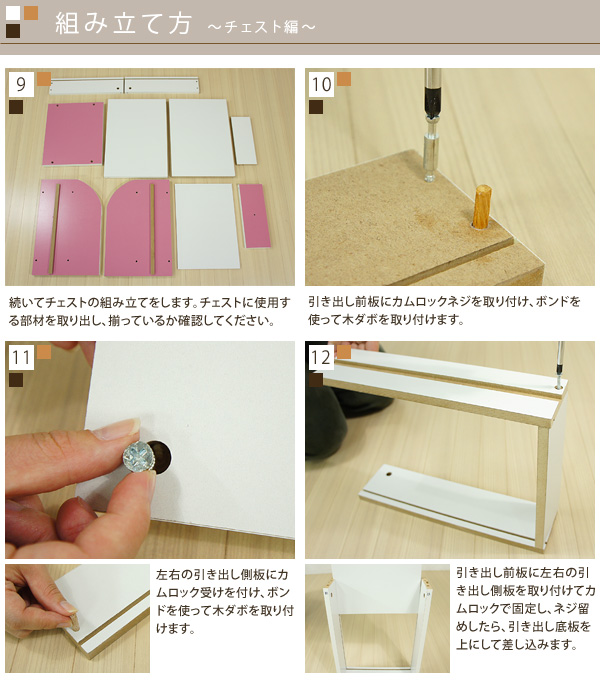 組み立て方 ～チェスト編～

9

続いてチェストの組み立てをします。チェストに使用する部材を取り出し、揃っているか確認してください。

10

引き出し前板にカムロックネジを取り付け、ボンドを使って木ダボを取り付けます。

11

左右の引き出し側板にカムロック受けを付け、ボンドを使って木ダボを取り付けます。

12

引き出し前板に左右の引き出し側板を取り付けてカムロックで固定し、ネジ留めしたら、引き出し底板を上にして差し込みます。