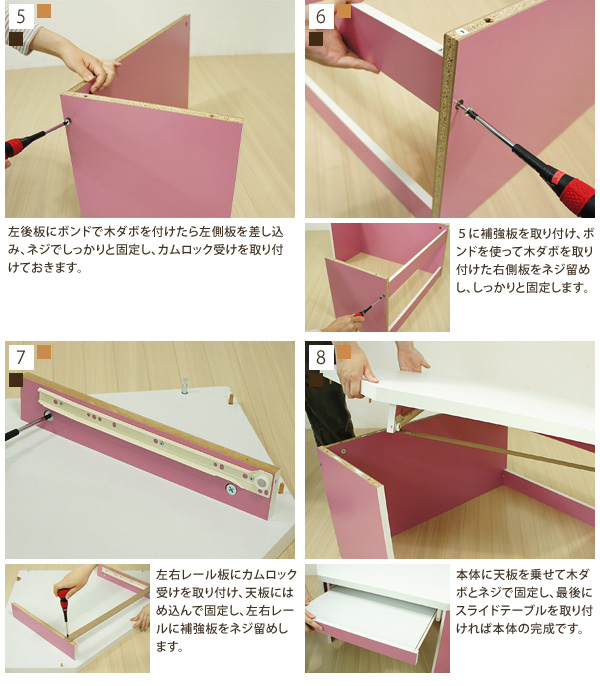 5

左後板にボンドで木ダボを付けたら左側板を差し込み、ネジでしっかりと固定し、カムロック受けを取り付けておきます。

6

5に補強板を取り付け、ボンドを使って木ダボを取り付けた右側板をネジ留めし、しっかりと固定します。

7

左右レール板にカムロック受けを取り付け、天板にはめ込んで固定し、左右レールに補強板をネジ留めします。

8

本体に天板を乗せて木ダボとネジで固定し、最後にスライドテーブルを取り付ければ本体の完成です。