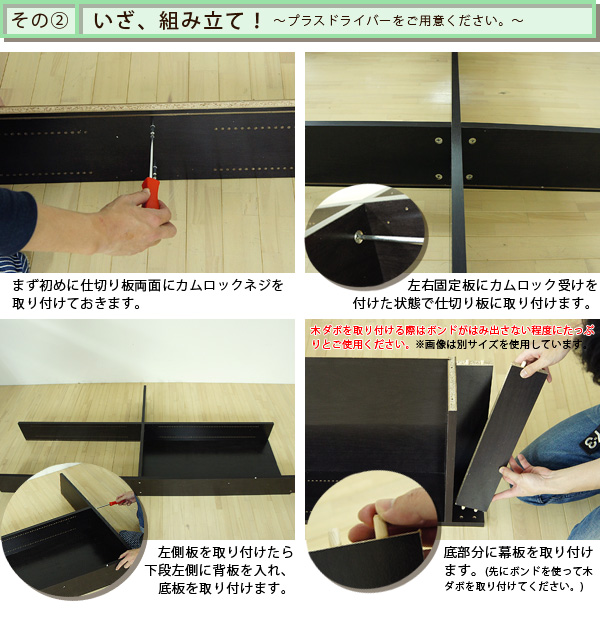 その②　いざ、組み立て！ ～プラスドライバーをご用意ください。～

まず初めに仕切り板両面にカムロックネジを取り付けておきます。

左右固定板にカムロック受けを付けた状態で仕切り板に取り付けます。

左側板を取り付けたら下段左側に背板を入れ、底板を取り付けます。

木ダボを取り付ける際はボンドがはみ出さない程度にたっぷりとご使用ください。※画像は別サイズを使用しています。

底部分に幕板を取り付けます。（先にボンドを使って木ダボを取り付けてください。）