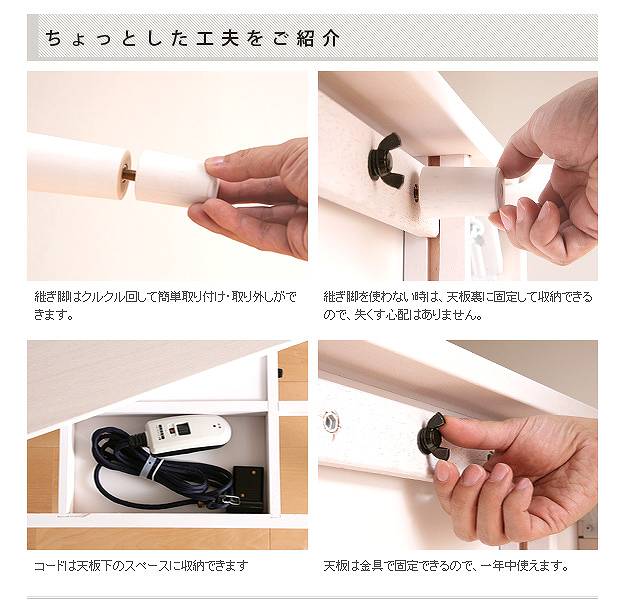 ちょっとした工夫をご紹介

継ぎ脚はクルクル回して簡単取り付け・取り外しができます。

継ぎ脚を使わない時は、天板裏に固定して収納できるので、失くす心配はありません。

コードは天板下のスペースに収納できます

天板は金具で固定できるので、一年中使えます。