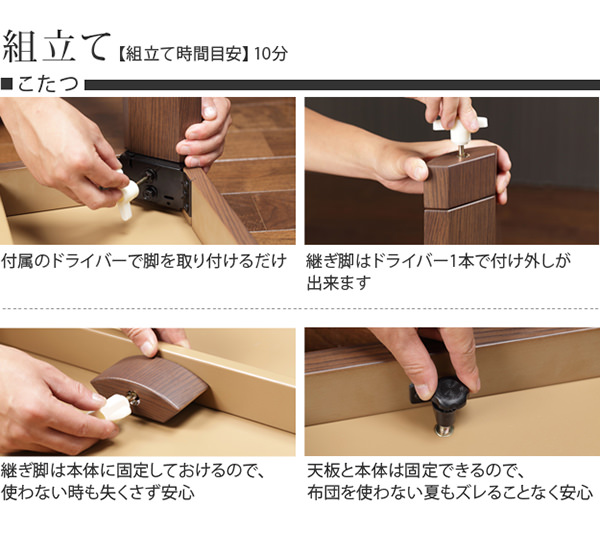 組立て【組立て時間目安】10分

■こたつ

付属のドライバーで脚を取り付けるだけ

継ぎ脚はドライバー1本で付け外しが出来ます

継ぎ脚は本体に固定しておけるので、使わない時も失くさず安心

天板と本体は固定できるので、布団を使わない夏もズレることなく安心