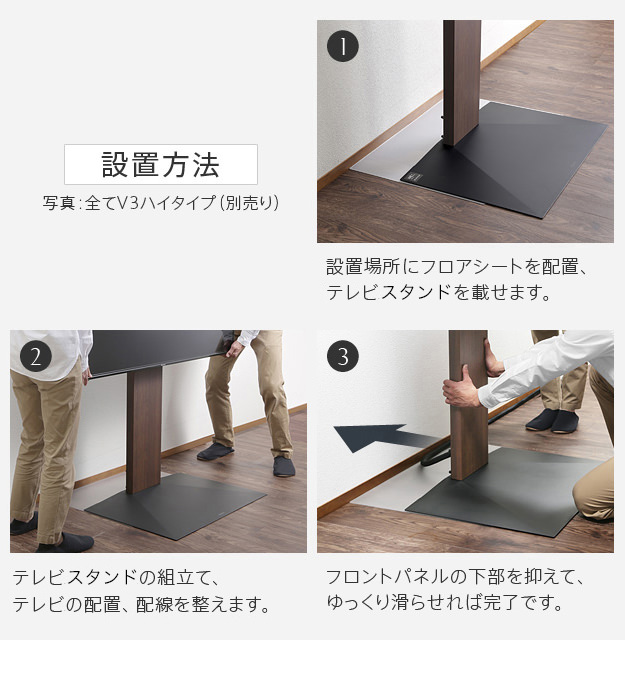 設置方法

写真：全てV3ハイタイプ（別売り）

1

設置場所にフロアシートを配置、テレビスタンドを載せます。

2

テレビスタンドの組立て、テレビの配置、配線を整えます。

3

フロントパネルの下部を抑えて、ゆっくり滑らせれば完了です。