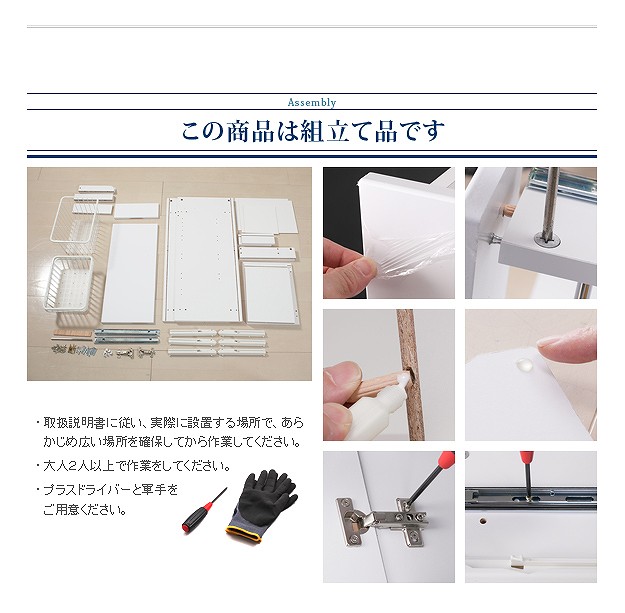 Assembly

この商品は組立て品です

・取扱説明書に従い、実際に設置する場所で、あらかじめ広い場所を確保してから作業してください。

・大人2人以上で作業をしてください。

・プラスドライバーと軍手をご用意ください。