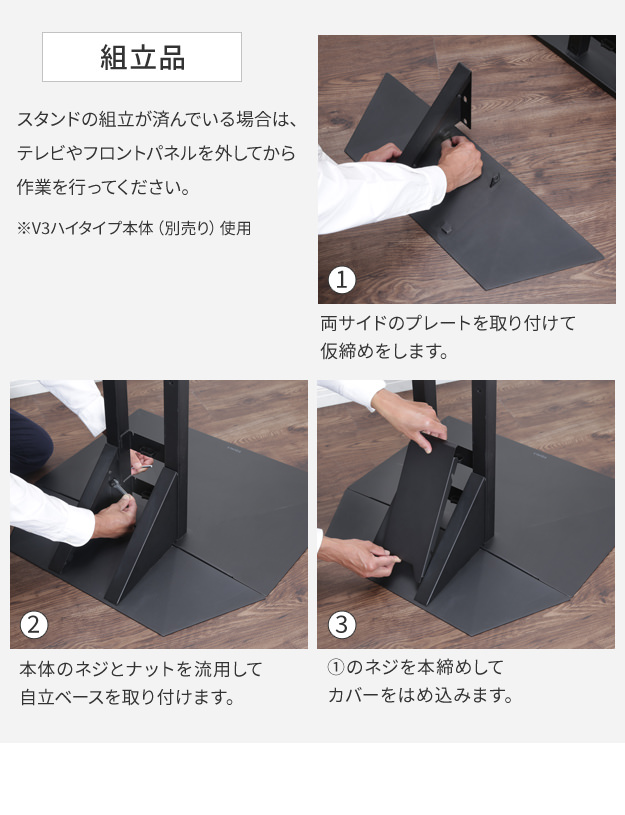 組立品

スタンドの組立が済んでいる場合は、テレビやフロントパネルを外してから作業を行ってください。

※V3ハイタイプ本体（別売り）使用

1

両サイドのプレートを取り付けて仮締めをします。

2

本体のネジとナットを流用して自立ベースを取り付けます。

3

①のネジを本締めしてカバーをはめ込みます。