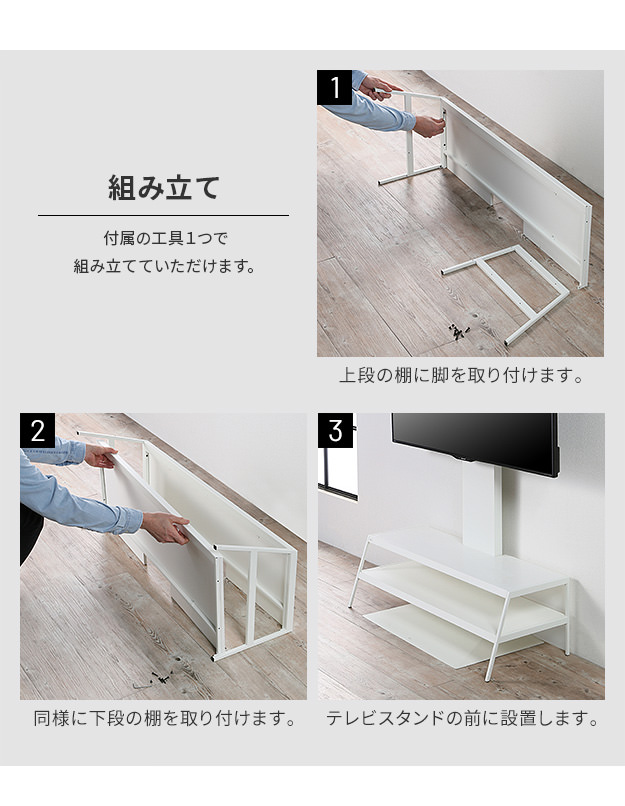 組み立て

付属の工具1つで
組み立てていただけます。

1

上段の棚に脚を取り付けます。

2

同様に下段の棚を取り付けます。

3

テレビスタンドの前に設置します。