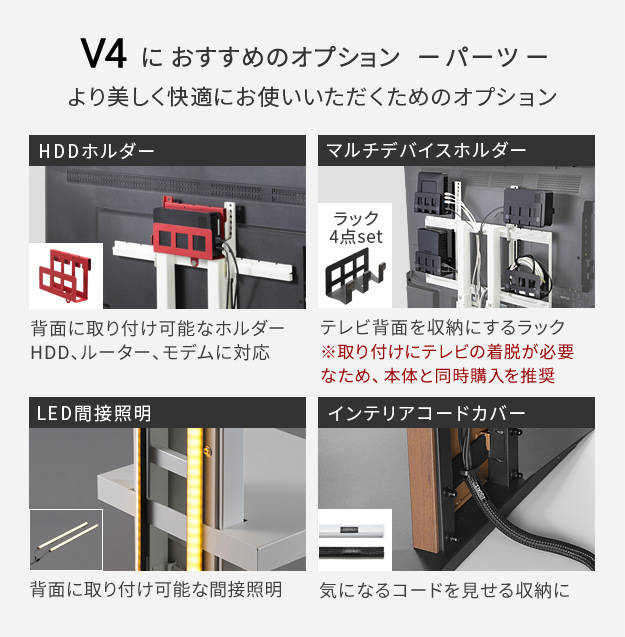 V4 に おすすめのオプション ー パーツ ー

より美しく快適にお使いいただくためのオプション

HDDホルダー

背面に取り付け可能なホルダー
HDD、ルーター、モデムに対応

マルチデバイスホルダー

ラック
4点set

テレビ背面を収納にするラック
※取り付けにテレビの着脱が必要なため、本体と同時購入を推奨

LED間接照明

背面に取り付け可能な間接照明

インテリアコードカバー

気になるコードを見せる収納に