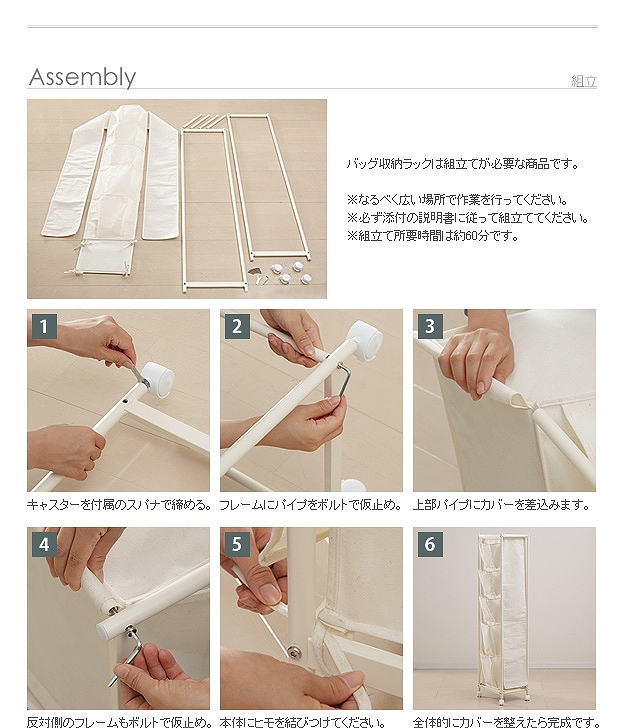 Assembly

組立

バッグ収納ラックは組立てが必要な商品です。

※なるべく広い場所で作業を行ってください。
※必ず添付の説明書に従って組立ててください。
※組立て所要時間は約60分です。

1

キャスターを付属のスパナで締める。

2

フレームにパイプをボルトで仮止め。

3

上部パイプにカバーを差込みます。

4

反対側のフレームもボルトで仮止め。

5

本体にヒモを結びつけてください。

6

全体的にカバーを整えたら完成です。