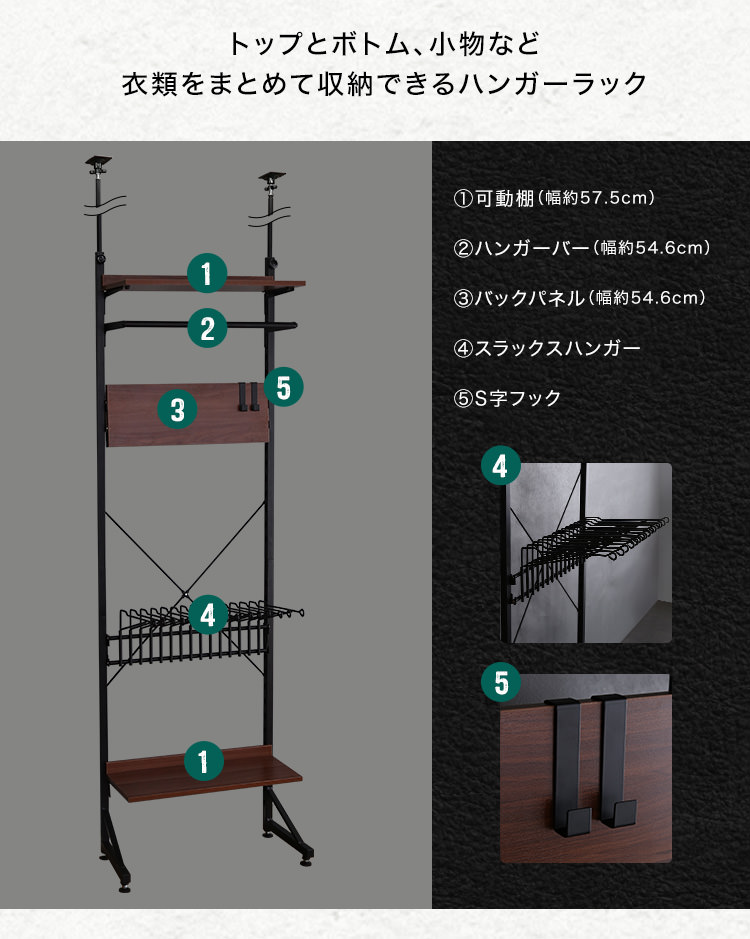 トップとボトム、小物など
衣類をまとめて収納できるハンガーラック

1
2
3
5
4
1

①可動棚（幅約57.5cm）
②ハンガーバー（幅約54.6cm）
③バックパネル（幅約54.6cm）
④スラックスハンガー
⑤S字フック

4

5