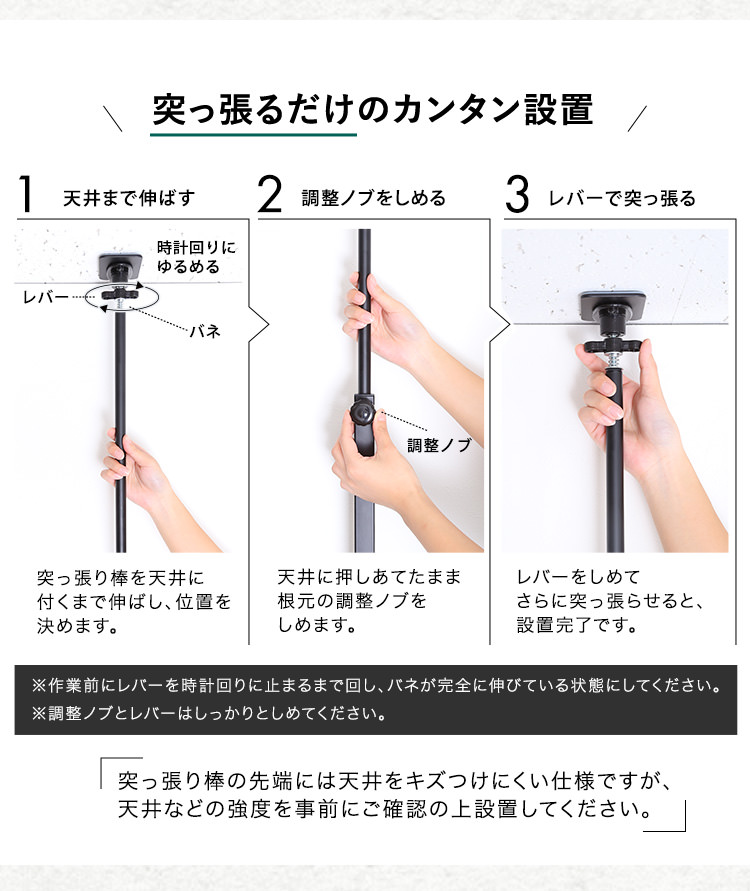 突っ張るだけのカンタン設置

1 天井まで伸ばす

時計回りにゆるめる

レバー

バネ

突っ張り棒を天井に付くまで伸ばし、位置を決めます。

2 調整ノブをしめる

調整ノブ

天井に押しあてたまま根元の調整ノブをしめます。

3 レバーで突っ張る

レバーをしめてさらに突っ張らせると、設置完了です。

※作業前にレバーを時計回りに止まるまで回し、バネが完全に伸びている状態にしてください。
※調整ノブとレバーはしっかりとしめてください。

突っ張り棒の先端には天井をキズつけにくい仕様ですが、天井などの強度を事前にご確認の上設置してください。