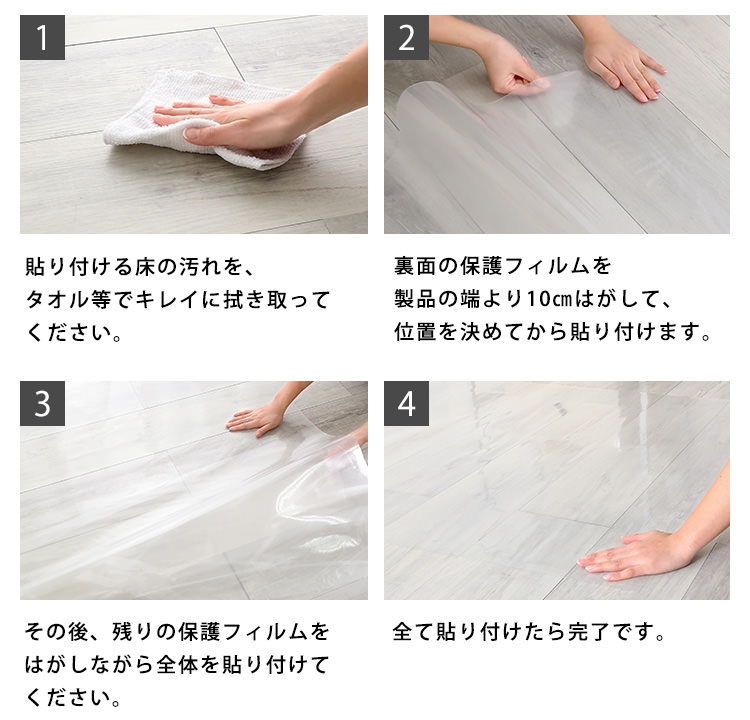 1

貼り付ける床の汚れを、タオル等でキレイに拭き取ってください。

2

裏面の保護フィルムを製品の端より10㎝はがして、位置を決めてから貼り付けます。

3

その後、残りの保護フィルムをはがしながら全体を貼り付けてください。

4

全て貼り付けたら完了です。