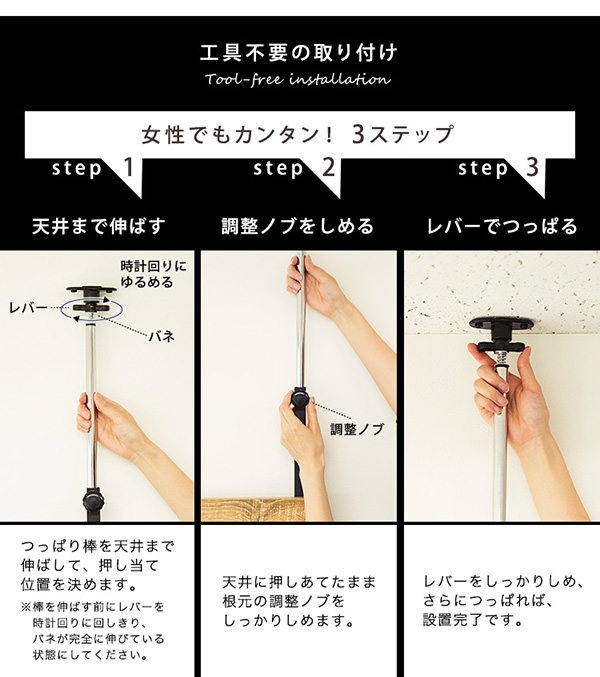 工具不要の取り付け

Tool-free installation

女性でもカンタン！ 3ステップ

step 1

天井まで伸ばす

時計回りにゆるめる

レバー

バネ

つっぱり棒を天井まで伸ばして、押し当て位置を決めます。

※棒を伸ばす前にレバーを時計回りに回しきり、バネが完全に伸びている状態にしてください。

step 2

調整ノブをしめる

調整ノブ

天井に押しあてたまま根元の調整ノブをしっかりしめます。

step 3

レバーでつっぱる

レバーをしっかりしめ、さらにつっぱれば、設置完了です。