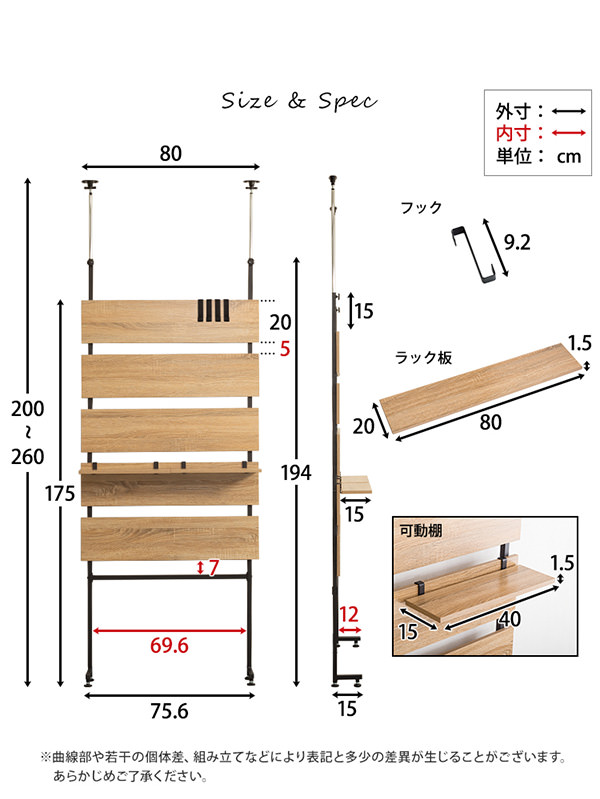 Size & Spec

外寸：
内寸：
単位： cm

80

200
~
260

175

20

5

194

7

69.6

75.6

15

15

12

15

フック

9.2

ラック板

1.5

20

80

可動棚

1.5

15

40

※曲線部や若干の個体差、組み立てなどにより表記と多少の差異が生じることがございます。あらかじめご了承ください。