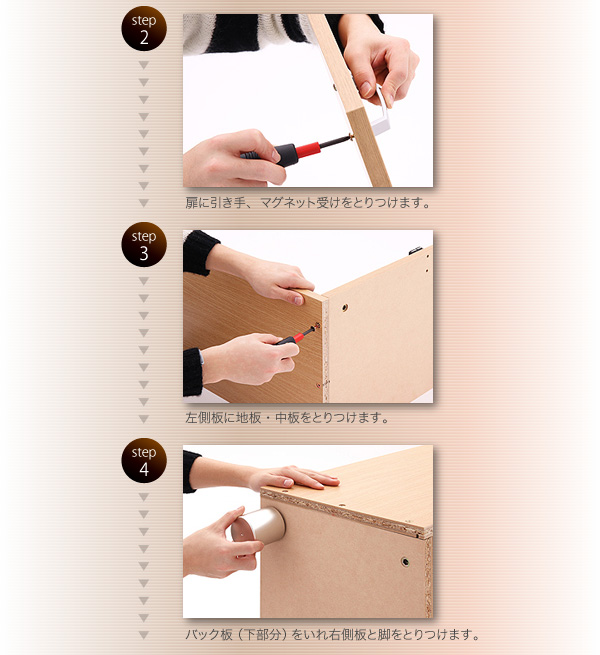 step
2

扉に引き手、マグネット受けをとりつけます。

step
3

左側板に地板・中板をとりつけます。

step
4

バック板（下部分）をいれ右側板と脚をとりつけます。