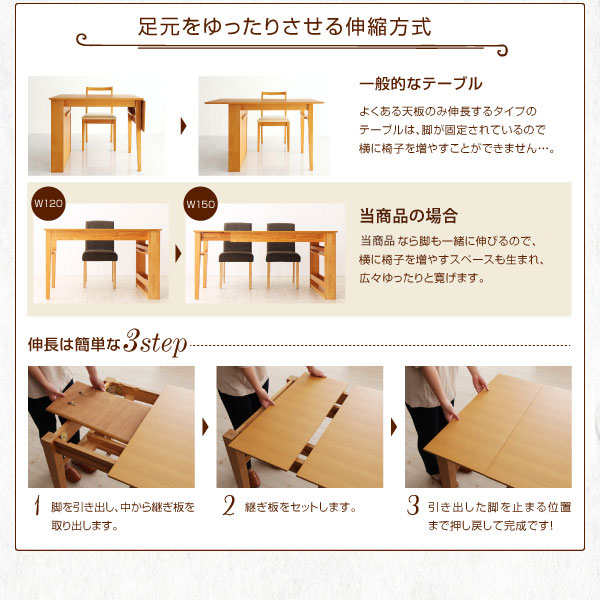 足元をゆったりさせる伸縮方式

一般的なテーブル

よくある天板のみ伸長するタイプのテーブルは、脚が固定されているので横に椅子を増やすことができません…。

W120

W150

当商品の場合

当商品 なら脚も一緒に伸びるので、横に椅子を増やすスペースも生まれ、広々ゆったりと寛げます。

伸長は簡単な3step

1 脚を引き出し、中から継ぎ板を取り出します。

2 継ぎ板をセットします。

3 引き出した脚を止まる位置まで押し戻して完成です!