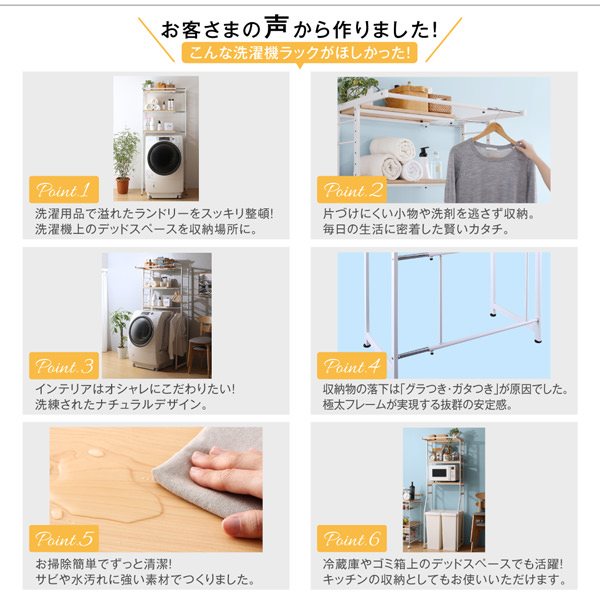 お客さまの声から作りました!
こんな洗濯機ラックがほしかった!

Point.1
洗濯用品で溢れたランドリーをスッキリ整頓!
洗濯機上のデッドスペースを収納場所に。

Point.2
片づけにくい小物や洗剤を逃さず収納。
毎日の生活に密着した賢いカタチ。

Point.3
インテリアはオシャレにこだわりたい!
洗練されたナチュラルデザイン。

Point.4
収納物の落下は「グラつき・ガタつき」が原因でした。
極太フレームが実現する抜群の安定感。

Point.5
お掃除簡単でずっと清潔!
サビや水汚れに強い素材でつくりました。

Point.6
冷蔵庫やゴミ箱上のデッドスペースでも活躍!
キッチンの収納としてもお使いいただけます。