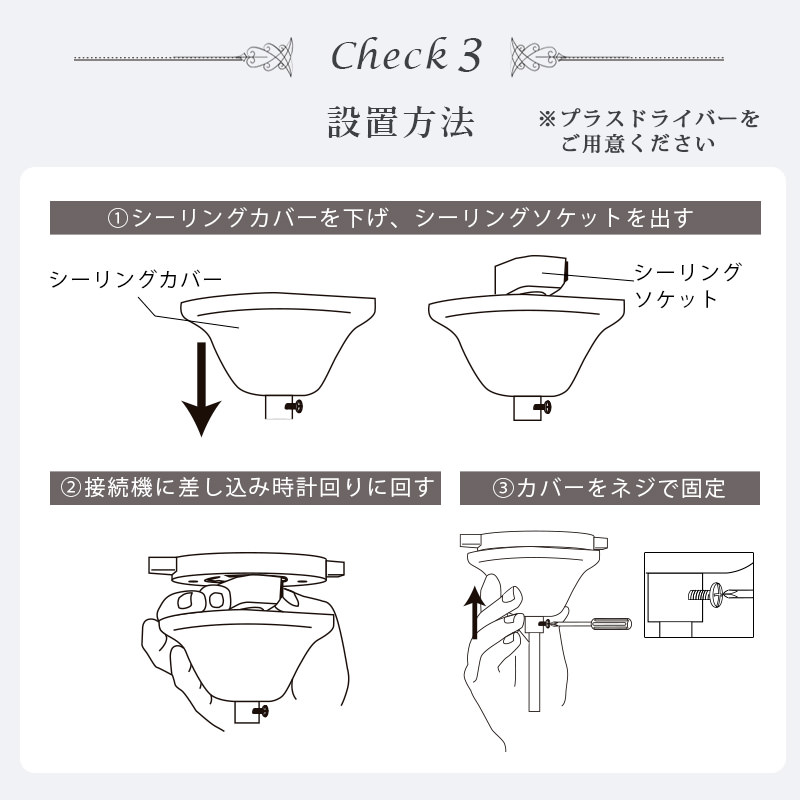 Check 3

設置方法

※プラスドライバーをご用意ください

①シーリングカバーを下げ、シーリングソケットを出す

シーリングカバー

シーリングソケット

②接続機に差し込み時計回りに回す

③カバーをネジで固定