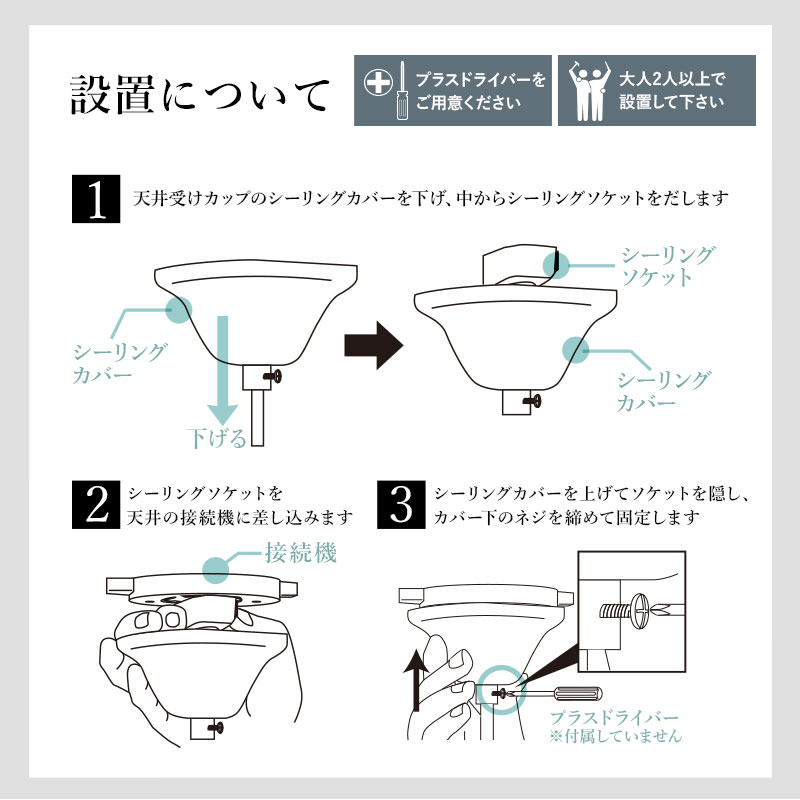 設置について

プラスドライバーをご用意ください

大人2人以上で設置して下さい

1 天井受けカップのシーリングカバーを下げ、中からシーリングソケットをだします

シーリングカバー

下げる

シーリングソケット

シーリングカバー

2 シーリングソケットを天井の接続機に差し込みます

接続機

3 シーリングカバーを上げてソケットを隠し、カバー下のネジを締めて固定します

プラスドライバー
※付属していません