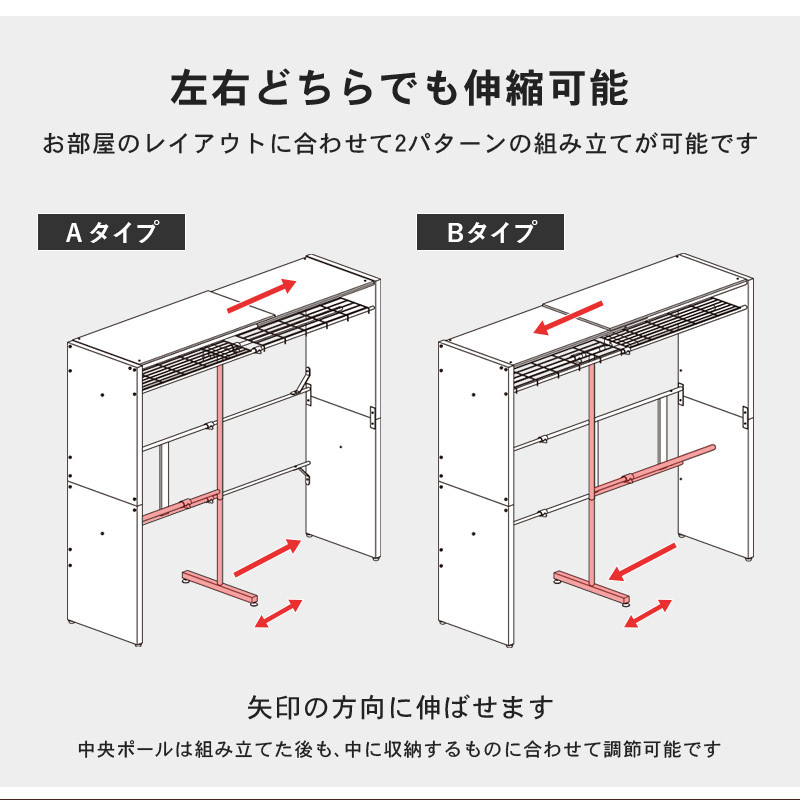 左右どちらでも伸縮可能

お部屋のレイアウトに合わせて2パターンの組み立てが可能です

Aタイプ

Bタイプ

矢印の方向に伸ばせます

中央ポールは組み立てた後も、中に収納するものに合わせて調節可能です