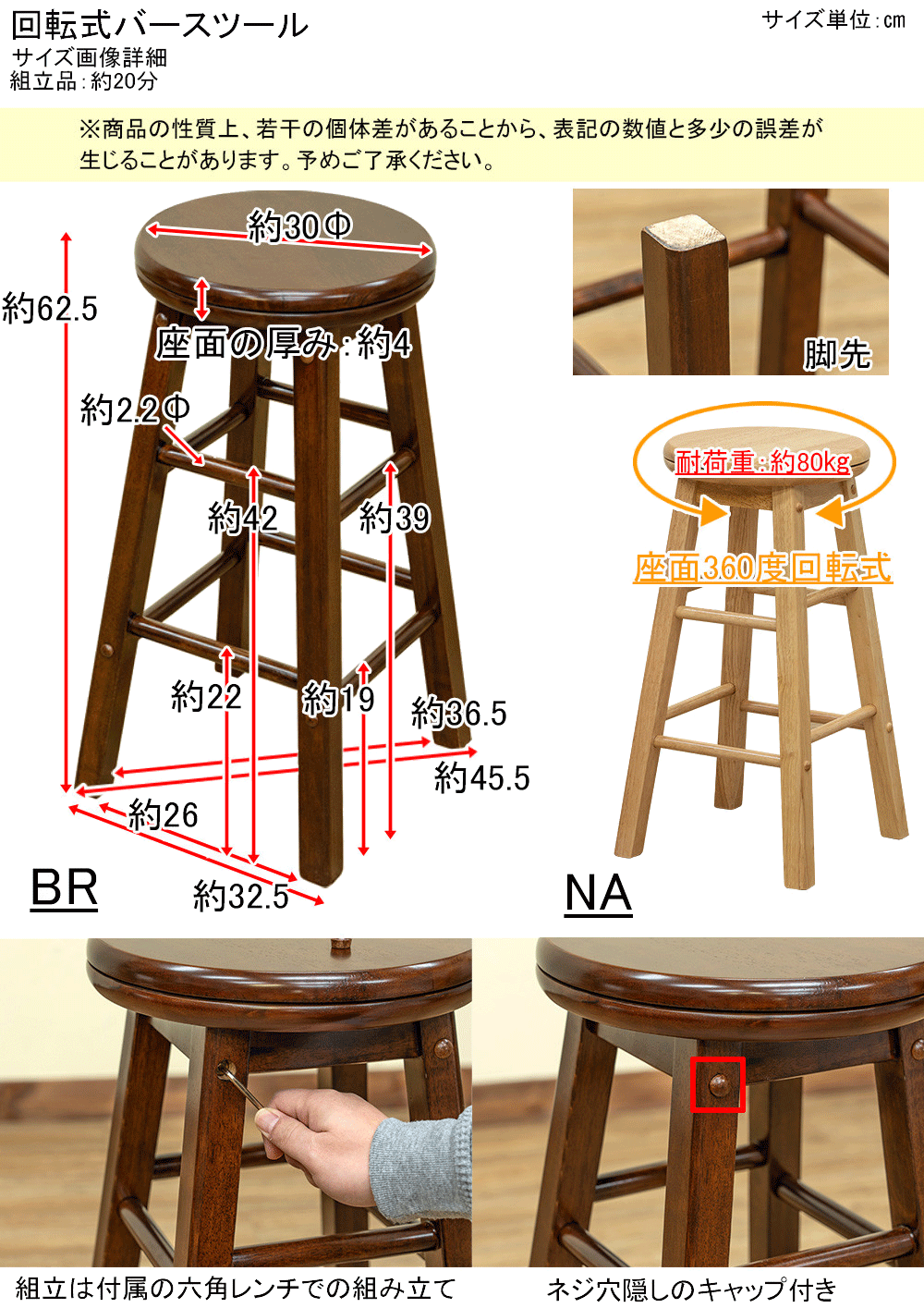 回転式バースツール
サイズ画像詳細
組立品：約20分

サイズ単位：cm

※商品の性質上、若干の個体差があることから、表記の数値と多少の誤差が生じることがあります。予めご了承ください。

約30Φ
約62.5
座面の厚み：約4
約2.2Φ
約42
約39
約22
約19
約36.5
約45.5
約26
約32.5
BR

脚先

耐荷重：約80kg
座面360度回転式
NA

組立は付属の六角レンチでの組み立て

ネジ穴隠しのキャップ付き