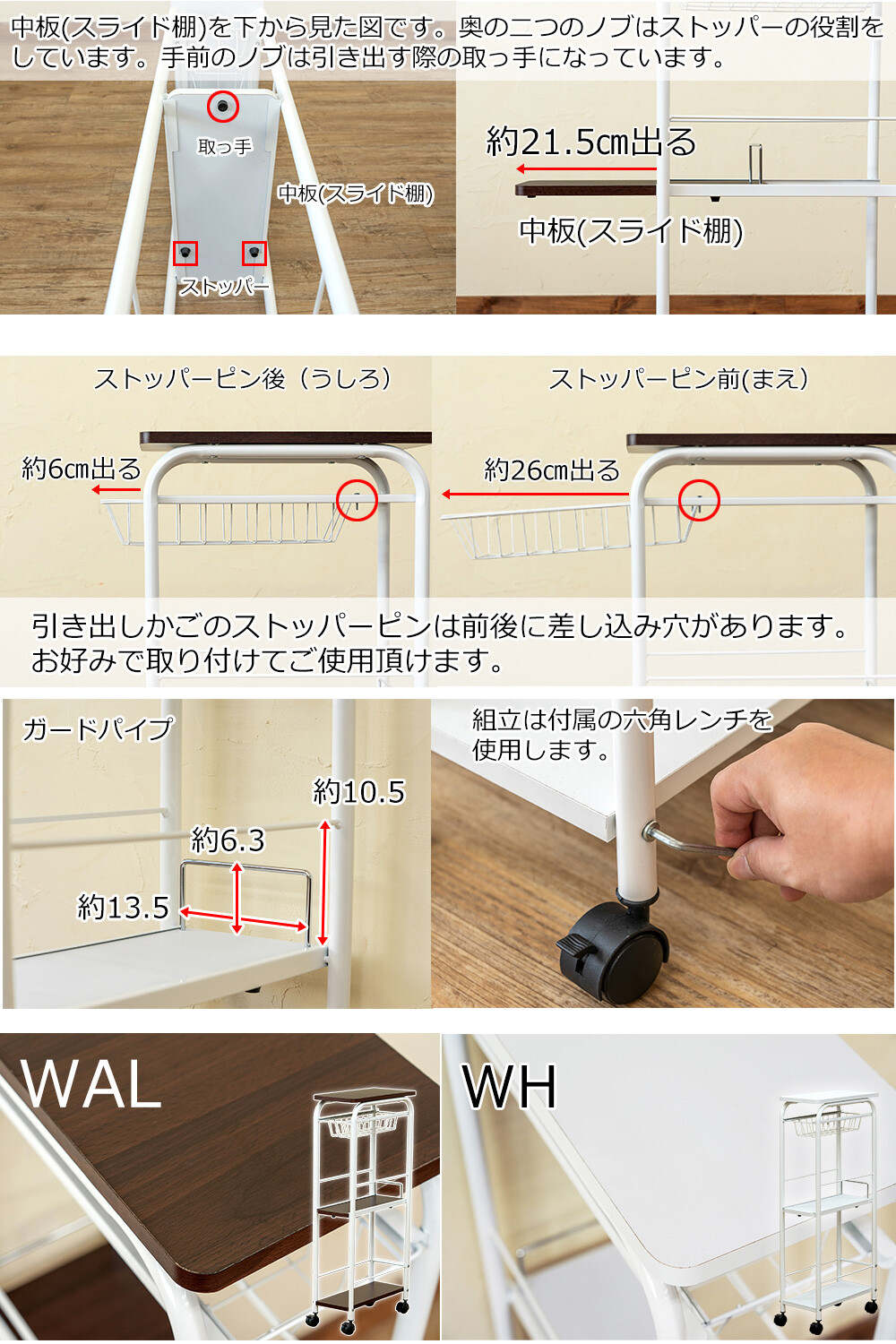 中板(スライド棚)を下から見た図です。奥の二つのノブはストッパーの役割をしています。手前のノブは引き出す際の取っ手になっています。

取っ手

中板(スライド棚)

ストッパー

約21.5cm出る

中板(スライド棚)

ストッパーピン後（うしろ）

約6cm出る

ストッパーピン前(まえ)

約26cm出る

引き出しかごのストッパーピンは前後に差し込み穴があります。お好みで取り付けてご使用頂けます。

ガードパイプ

約10.5

約6.3

約13.5

組立は付属の六角レンチを使用します。

WAL

WH