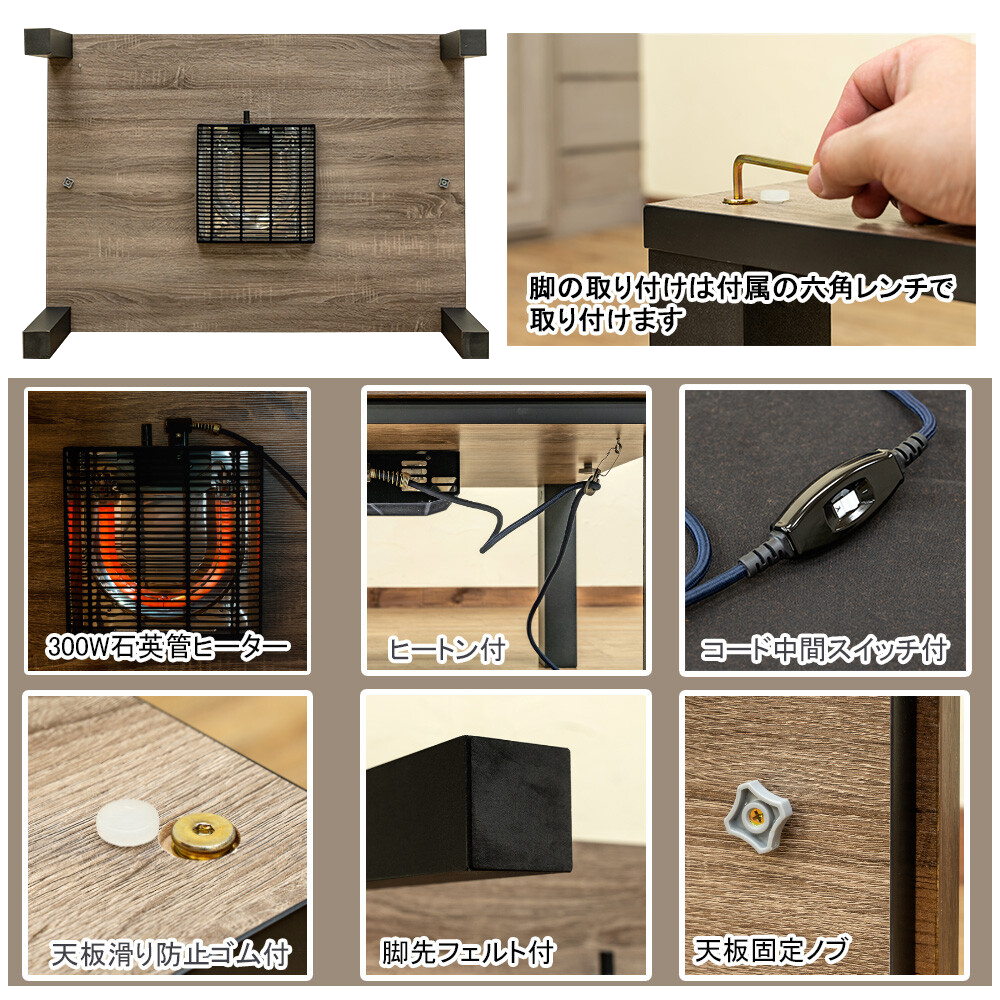 脚の取り付けは付属の六角レンチで取り付けます

300W石英管ヒーター

ヒートン付

コード中間スイッチ付

天板滑り防止ゴム付

脚先フェルト付

天板固定ノブ